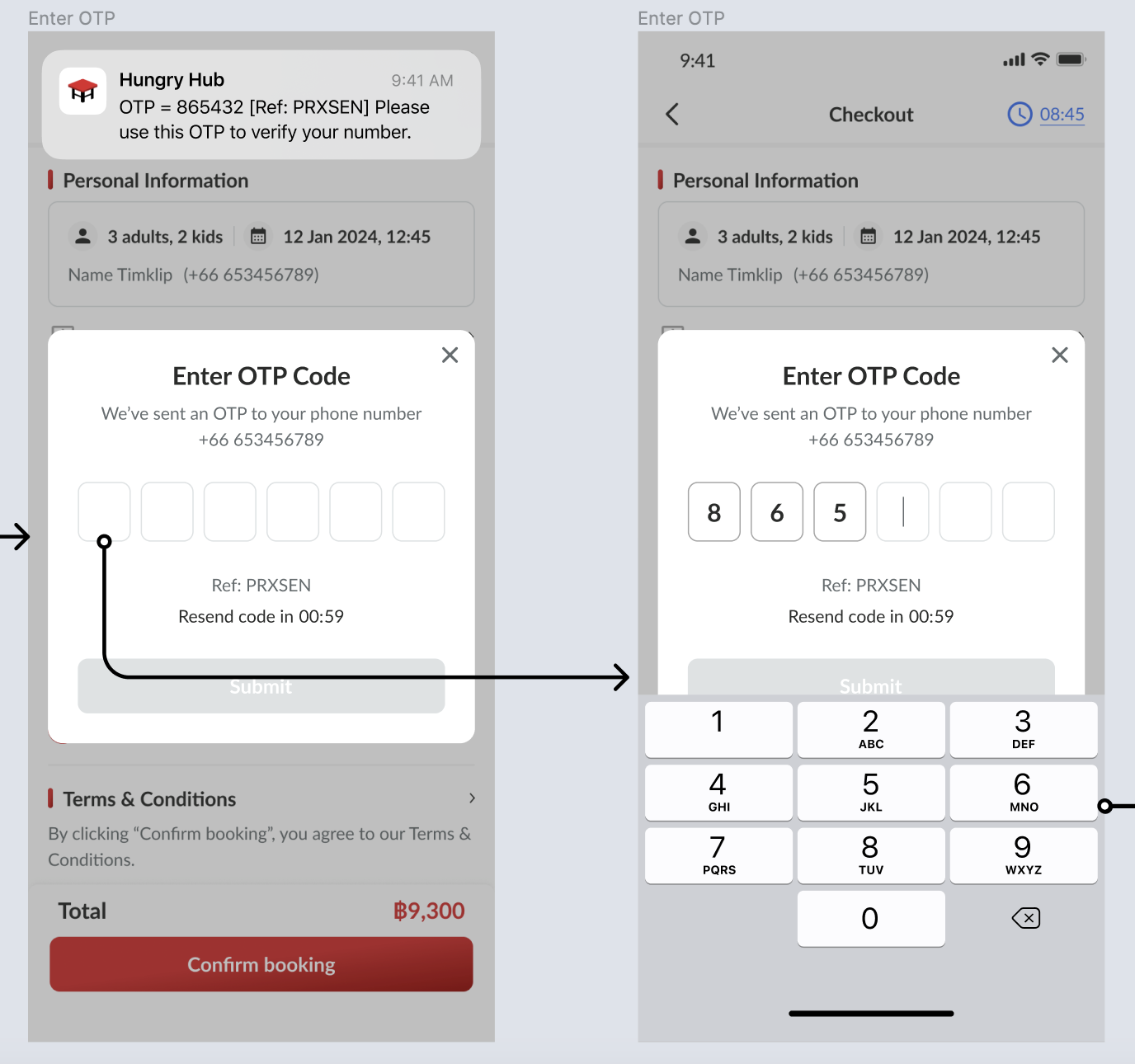 Enter OTP

Hungry Hub 9:41 AM
OTP = 865432 [Ref: PRXSEN] Please use this OTP to verify your number.

Personal Information

3 adults, 2 kids 12 Jan 2024, 12:45

Name Timklip (+66 653456789)

Enter OTP Code

We've sent an OTP to your phone number +66 653456789

Ref: PRXSEN

Resend code in 00:59

Submit

Terms & Conditions

By clicking "Confirm booking", you agree to our Terms & Conditions.

Total ฿9,300

Confirm booking

Enter OTP

9:41

Checkout 08:45

Personal Information

3 adults, 2 kids 12 Jan 2024, 12:45

Name Timklip (+66 653456789)

Enter OTP Code

We've sent an OTP to your phone number +66 653456789

8 6 5

Ref: PRXSEN

Resend code in 00:59

Submit

1
2 ABC
3 DEF
4 GHI
5 JKL
6 MNO
7 PQRS
8 TUV
9 WXYZ
0