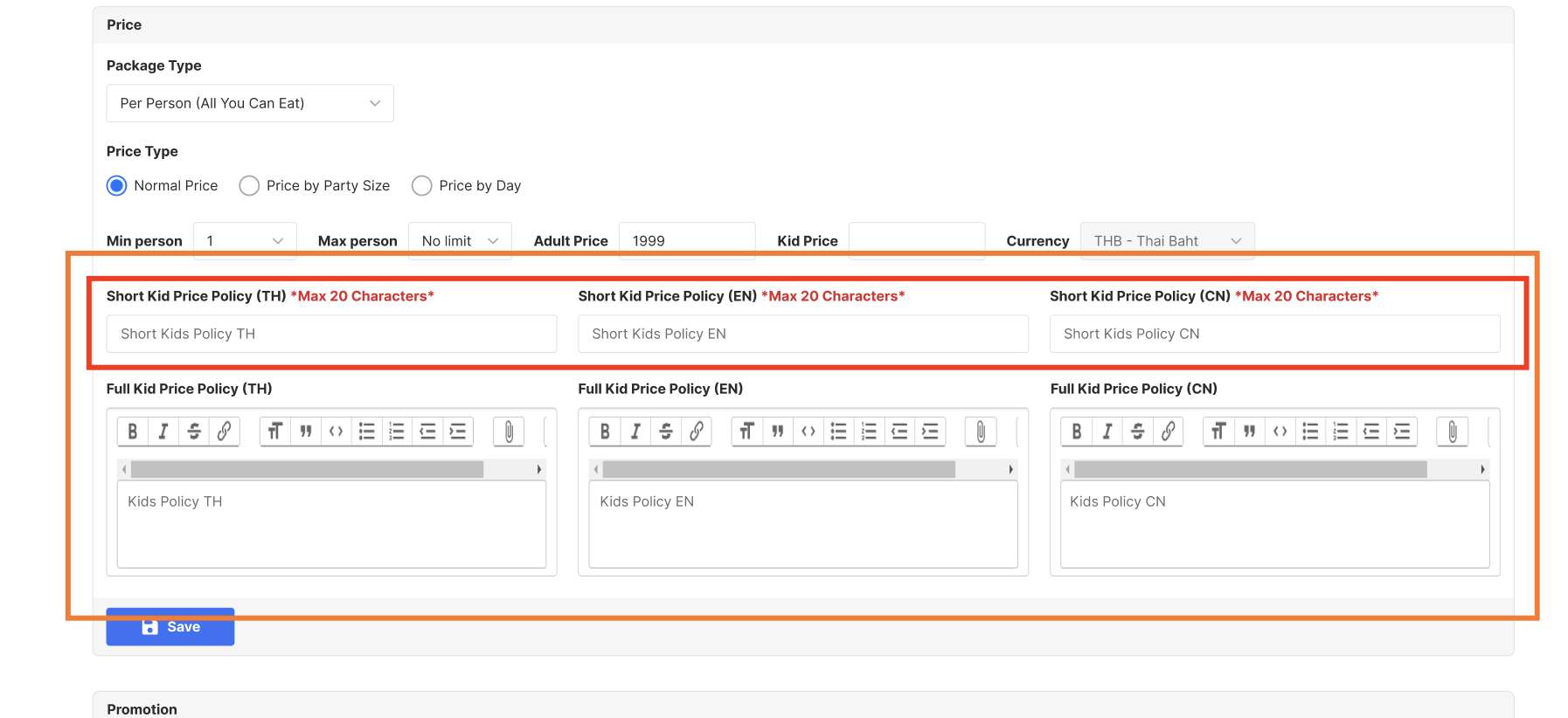 Price

Package Type

Per Person (All You Can Eat)

Price Type

Normal Price Price by Party Size Price by Day

Min person 1 Max person No limit Adult Price 1999 Kid Price Currency THB - Thai Baht

Short Kid Price Policy (TH) *Max 20 Characters*
Short Kids Policy TH

Short Kid Price Policy (EN) *Max 20 Characters*
Short Kids Policy EN

Short Kid Price Policy (CN) *Max 20 Characters*
Short Kids Policy CN

Full Kid Price Policy (TH)
Kids Policy TH

Full Kid Price Policy (EN)
Kids Policy EN

Full Kid Price Policy (CN)
Kids Policy CN

Save

Promotion